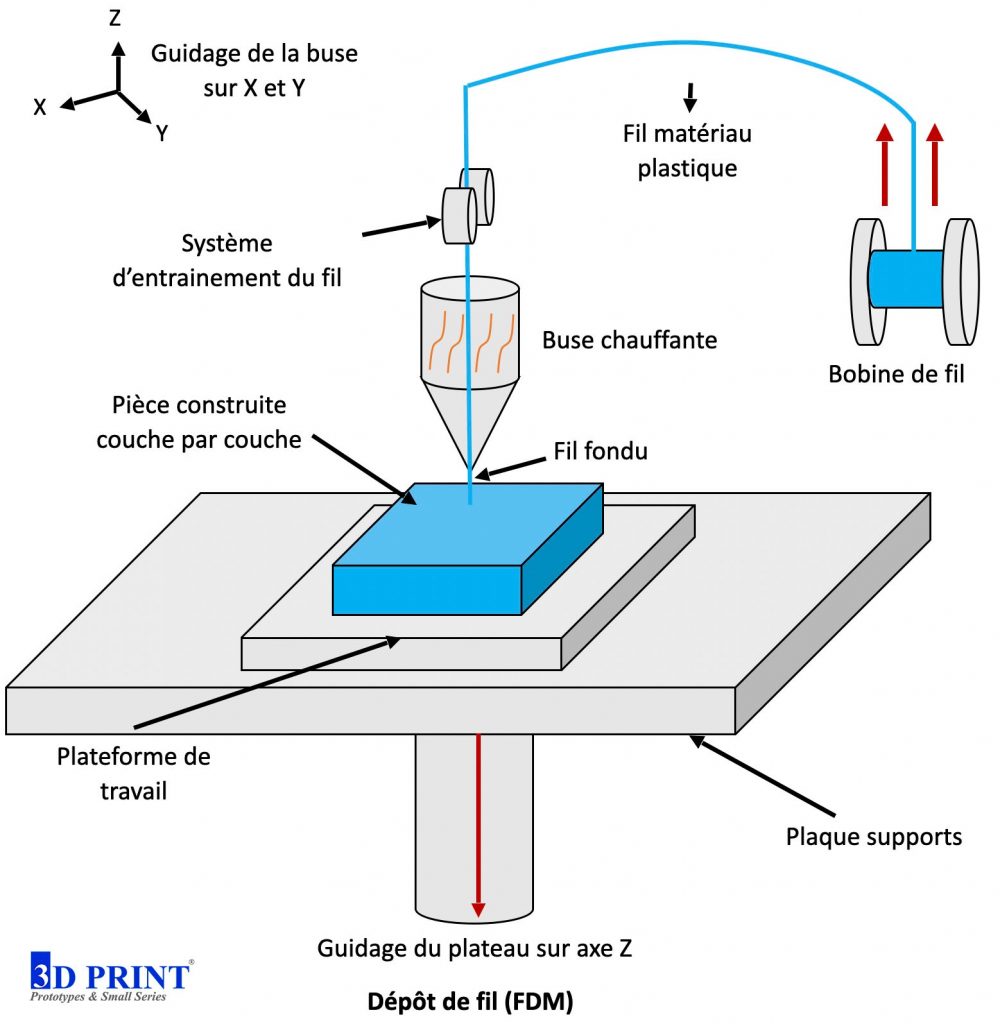 Z
X
Y
Guidage de la buse sur X et Y

Fil matériau plastique

Système d'entrainement du fil

Buse chauffante

Bobine de fil

Pièce construite couche par couche

Fil fondu

Plateforme de travail

Plaque supports

Guidage du plateau sur axe Z

3D PRINT®
Prototypes & Small Series

Dépôt de fil (FDM)